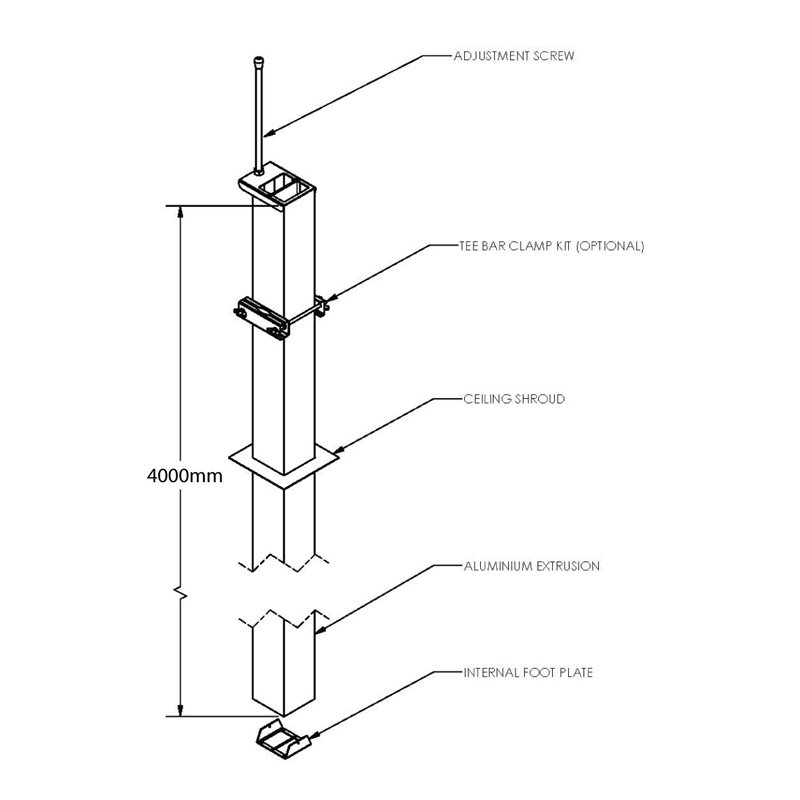 ADJUSTMENT SCREW

TEE BAR CLAMP KIT (OPTIONAL)

CEILING SHROUD

4000mm

ALUMINIUM EXTRUSION

INTERNAL FOOT PLATE